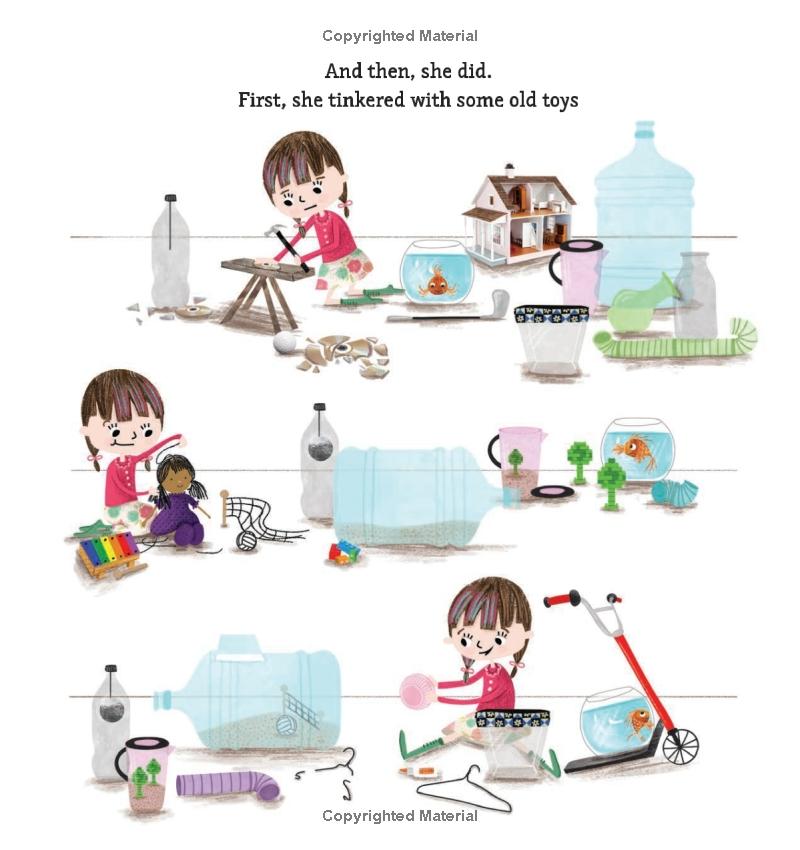 Copyrighted Material

And then, she did.
First, she tinkered with some old toys

Copyrighted Material